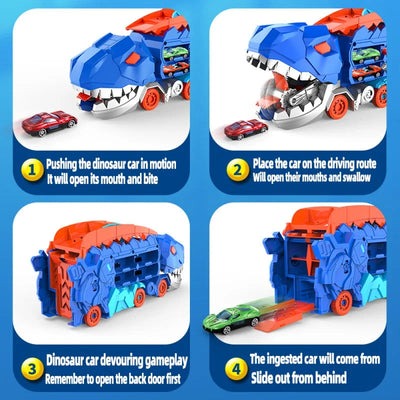 1 Pushing the dinosaur car in motion
It will open its mouth and bite

2 Place the car on the driving route
Will open their mouths and swallow

3 Dinosaur car devouring gameplay
Remember to open the back door first

4 The ingested car will come from
Slide out from behind